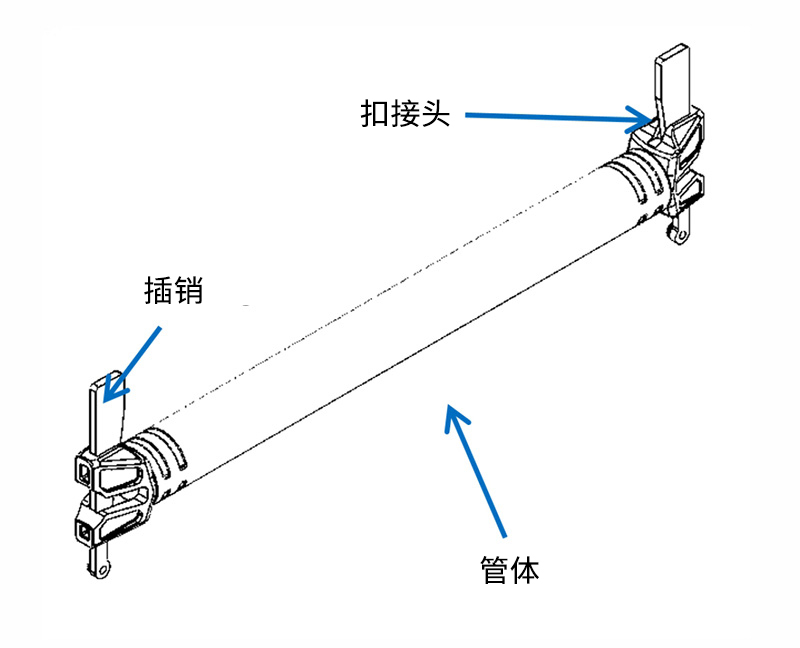 扣接头

插销

管体