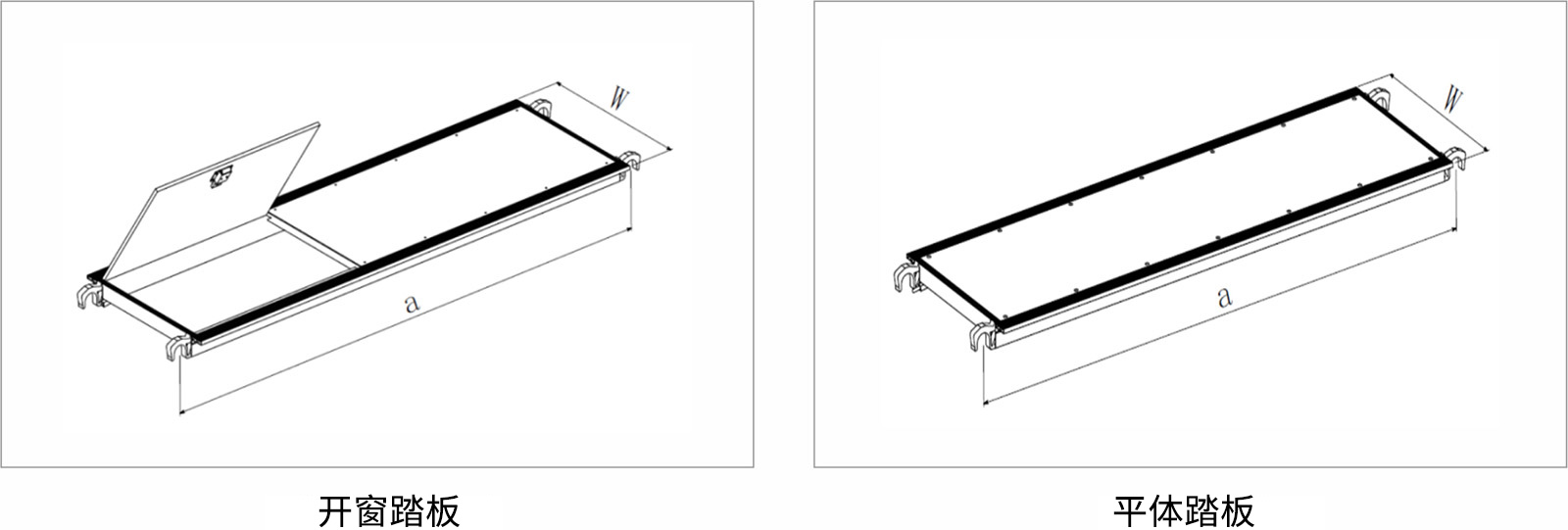 W

a

开窗踏板

W

a

平体踏板